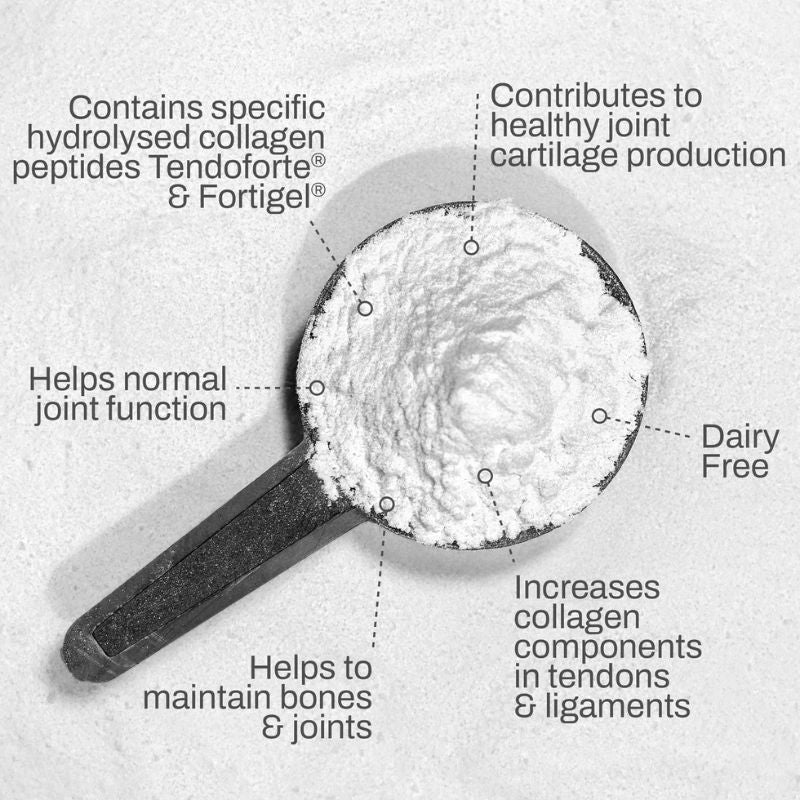 Contains specific hydrolysed collagen peptides Tendoforte® & Fortigel®

Contributes to healthy joint cartilage production

Helps normal joint function

Dairy Free

Increases collagen components in tendons & ligaments

Helps to maintain bones & joints